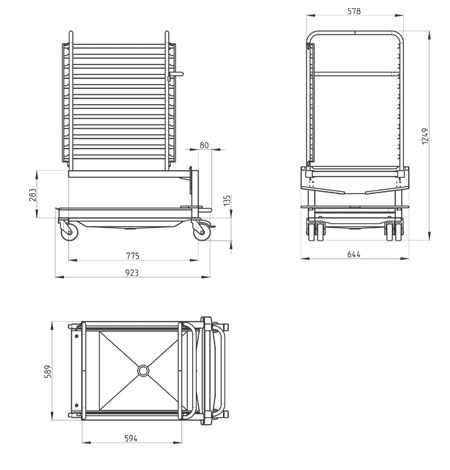 80
283
135
775
923
578
1249
644
589
594